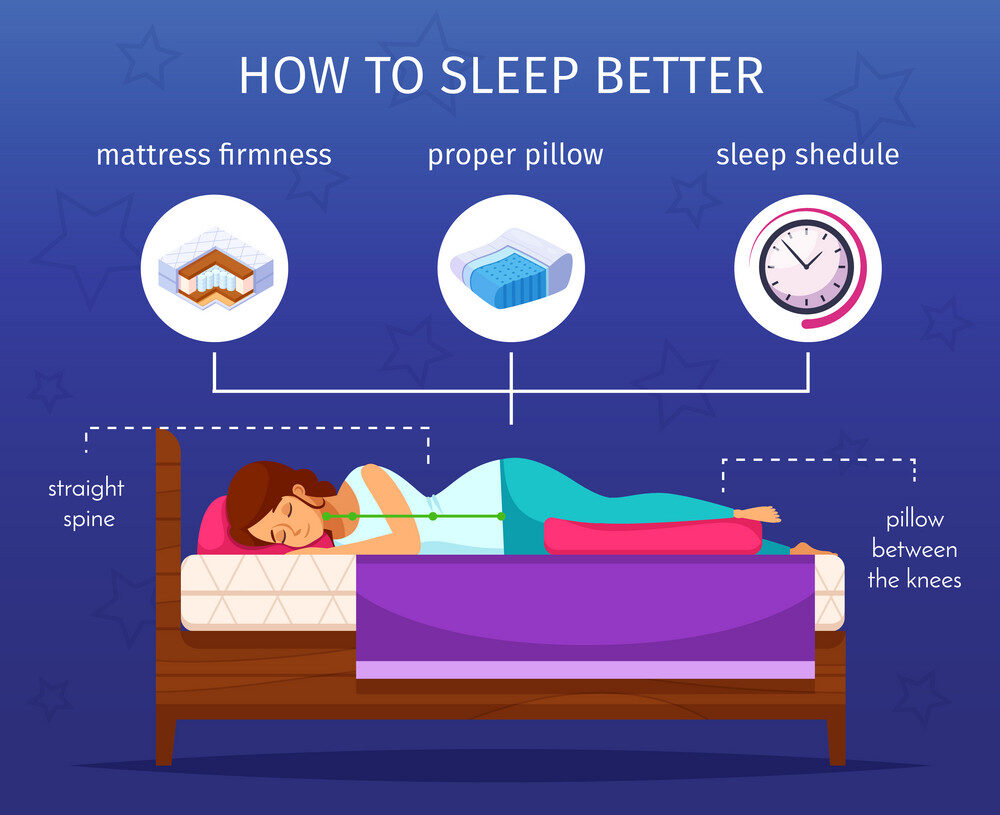 HOW TO SLEEP BETTER

mattress firmness

proper pillow

sleep shedule

straight spine

pillow between the knees